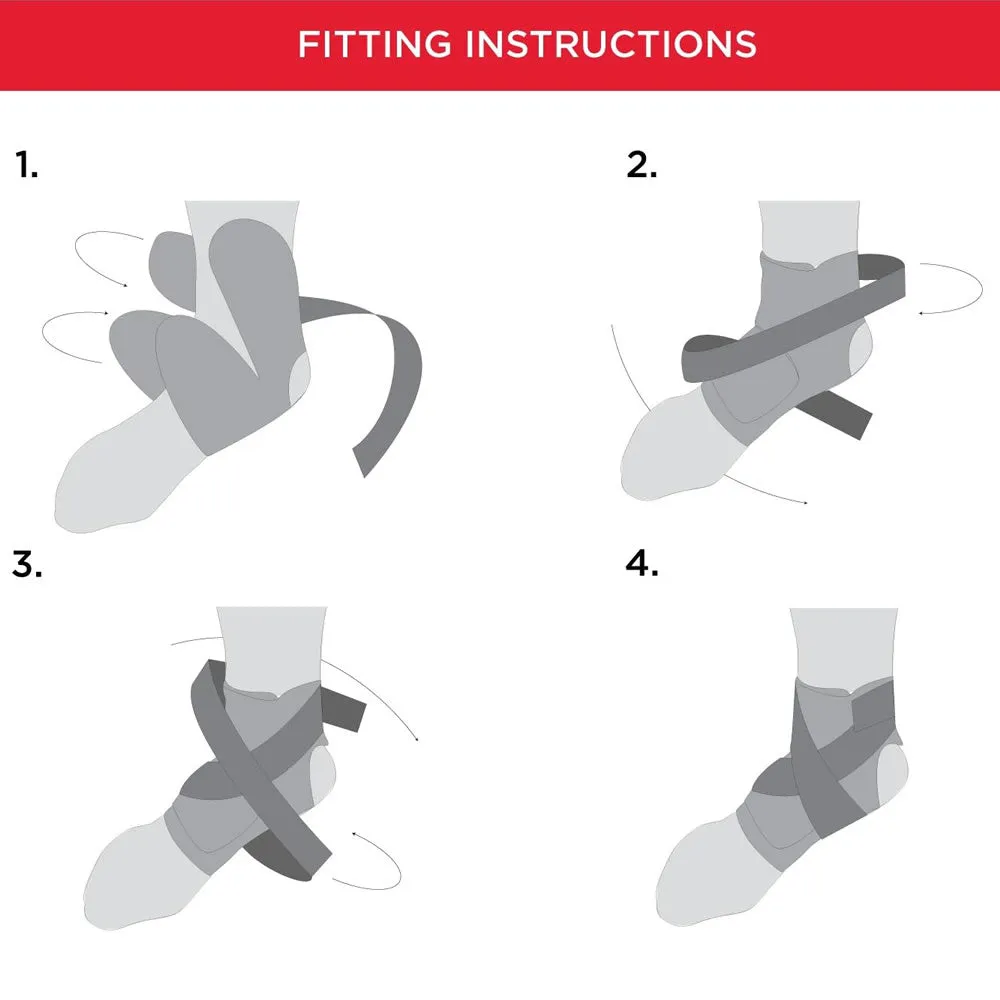 FITTING INSTRUCTIONS

1.

2.

3.

4.